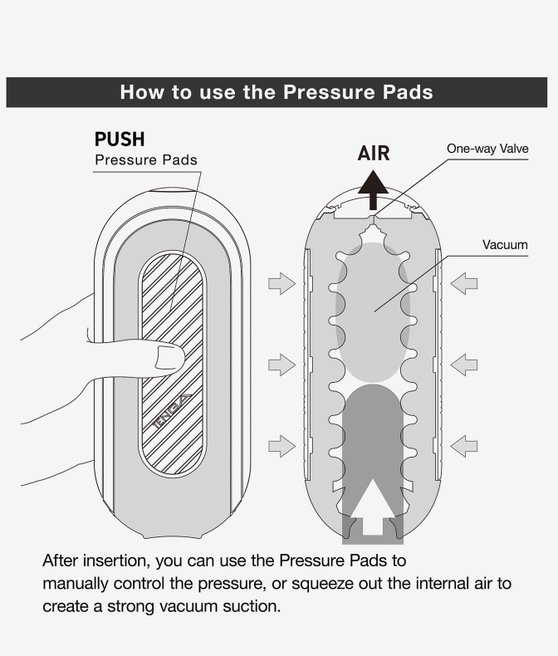 How to use the Pressure Pads

PUSH
Pressure Pads

TENGA

AIR

One-way Valve

Vacuum

After insertion, you can use the Pressure Pads to manually control the pressure, or squeeze out the internal air to create a strong vacuum suction.